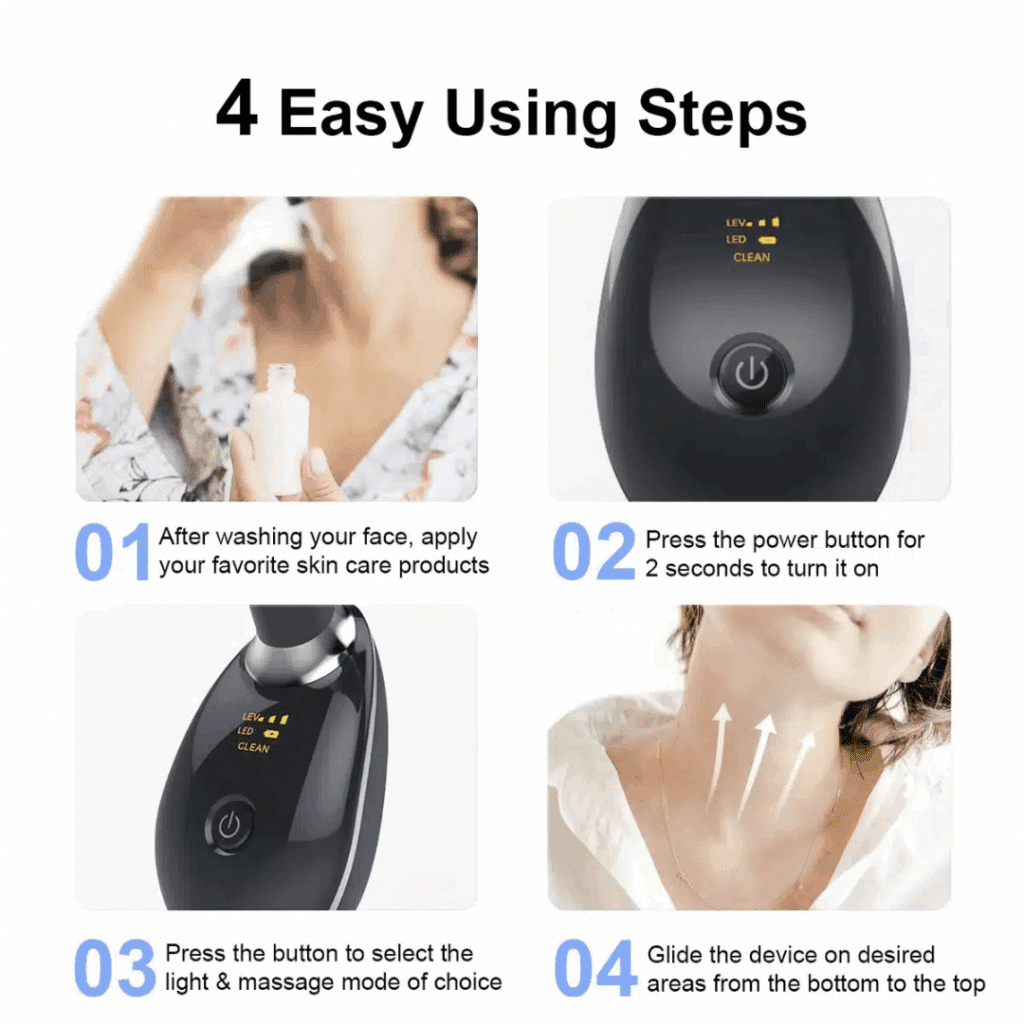 4 Easy Using Steps

LEV
LED
CLEAN

01 After washing your face, apply your favorite skin care products

02 Press the power button for 2 seconds to turn it on

LEV
LED
CLEAN

03 Press the button to select the light & massage mode of choice

04 Glide the device on desired areas from the bottom to the top